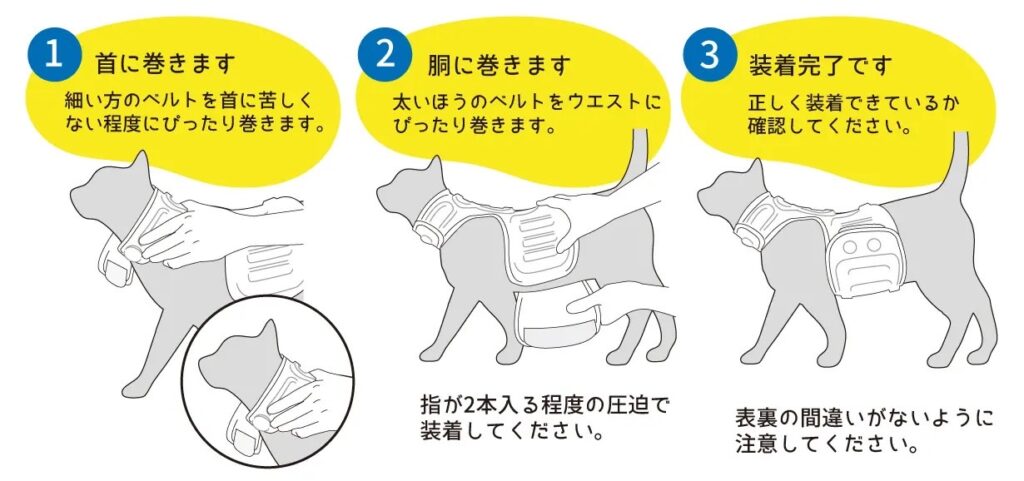 1 首に巻きます

細い方のベルトを首に苦しくない程度にぴったり巻きます。

2 胴に巻きます

太いほうのベルトをウエストにぴったり巻きます。

指が2本入る程度の圧迫で装着してください。

3 装着完了です

正しく装着できているか確認してください。

表裏の間違いがないように注意してください。